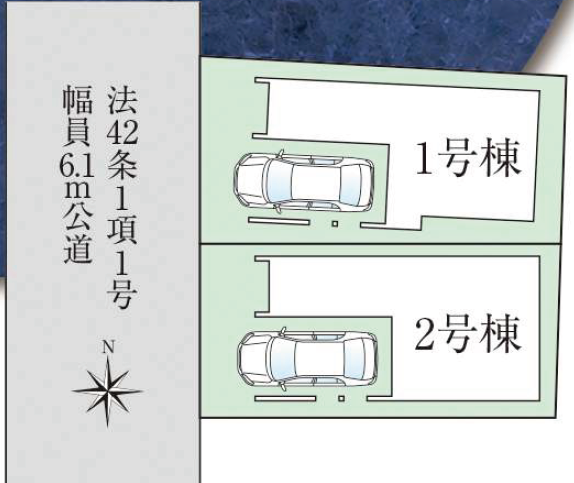 法42条1項1号
幅員6.1m公道

N

1号棟

2号棟